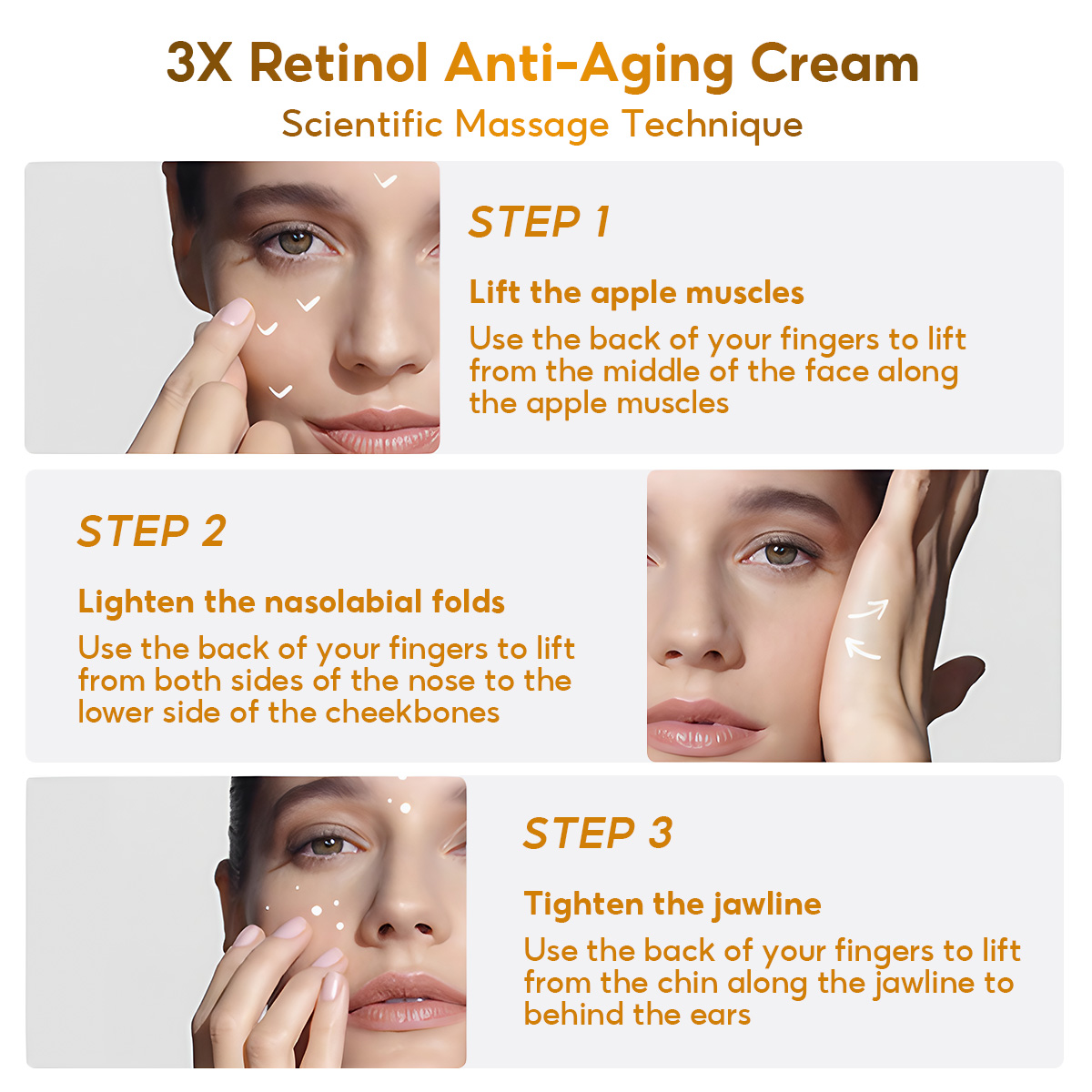 3X Retinol Anti-Aging Cream

Scientific Massage Technique

STEP 1

Lift the apple muscles

Use the back of your fingers to lift from the middle of the face along the apple muscles

STEP 2

Lighten the nasolabial folds

Use the back of your fingers to lift from both sides of the nose to the lower side of the cheekbones

STEP 3

Tighten the jawline

Use the back of your fingers to lift from the chin along the jawline to behind the ears